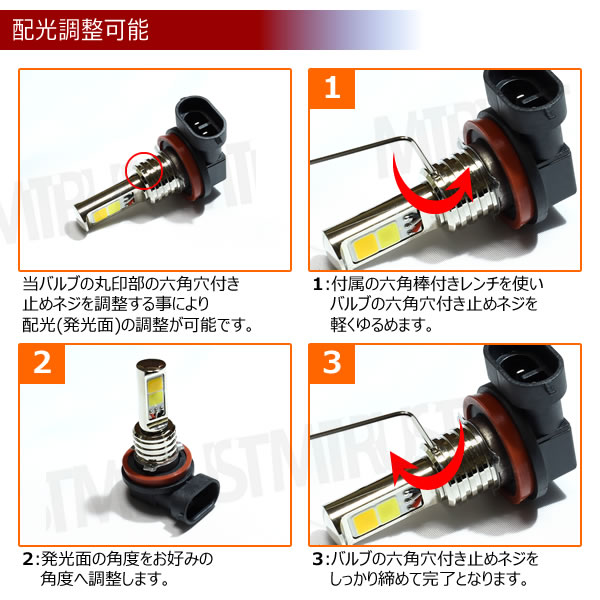 配光調整可能

当バルブの丸印部の六角穴付き止めネジを調整する事により配光(発光面)の調整が可能です。

1

1:付属の六角棒付きレンチを使いバルブの六角穴付き止めネジを軽くゆるめます。

2

2:発光面の角度をお好みの角度へ調整します。

3

3:バルブの六角穴付き止めネジをしっかり締めて完了となります。